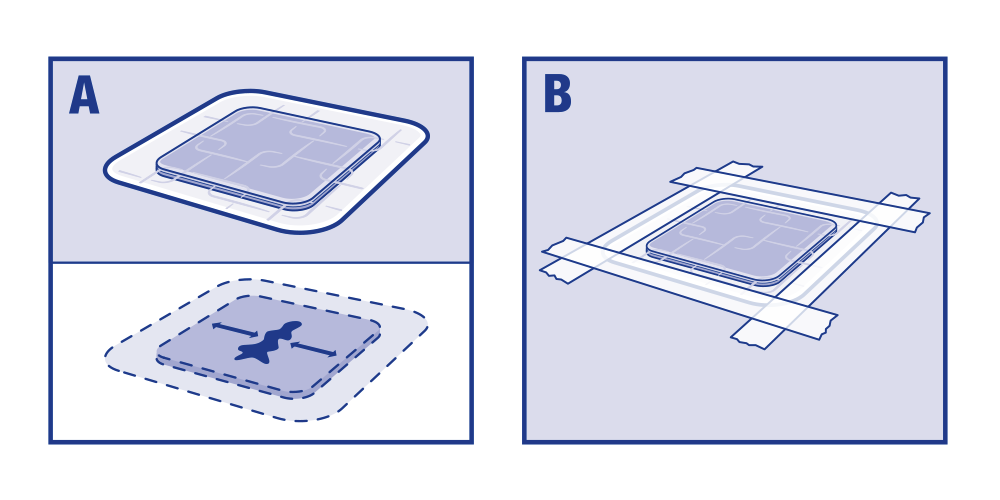 A

B